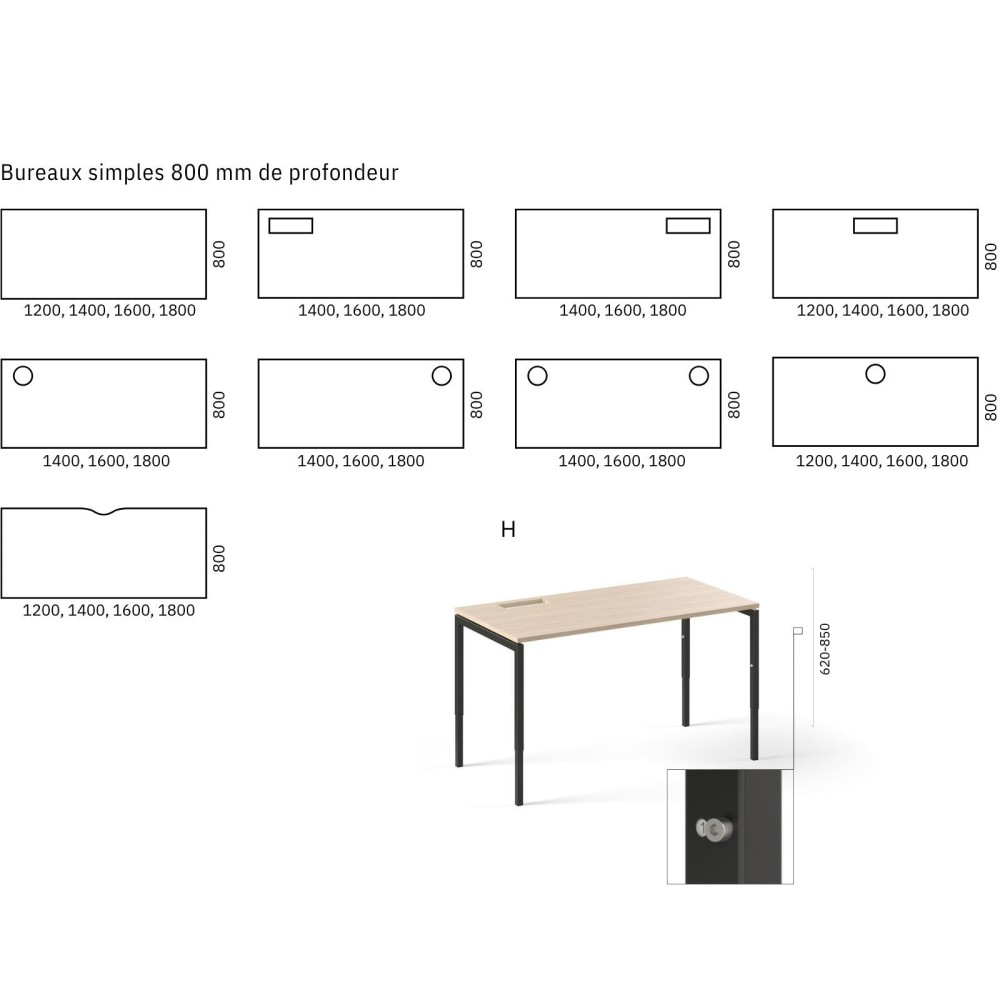 Bureaux simples 800 mm de profondeur

800
1200, 1400, 1600, 1800

800
1400, 1600, 1800

800
1400, 1600, 1800

800
1200, 1400, 1600, 1800

800
1400, 1600, 1800

800
1400, 1600, 1800

800
1400, 1600, 1800

800
1200, 1400, 1600, 1800

800
1200, 1400, 1600, 1800

H

620-850