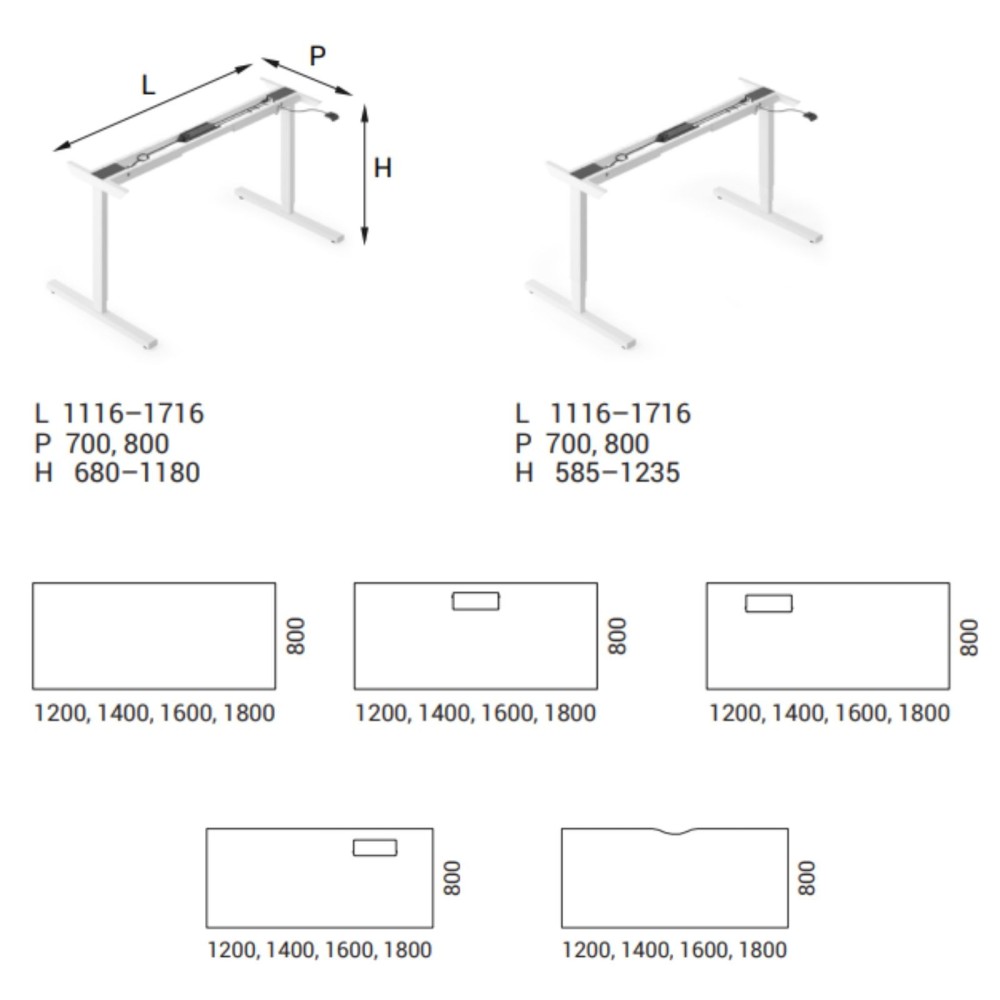 L

P

H

L 1116–1716
P 700, 800
H 680–1180

L 1116–1716
P 700, 800
H 585–1235

800
1200, 1400, 1600, 1800

800
1200, 1400, 1600, 1800

800
1200, 1400, 1600, 1800

800
1200, 1400, 1600, 1800

800
1200, 1400, 1600, 1800