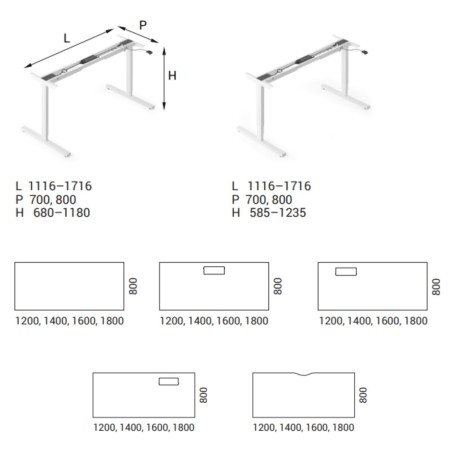 L

P

H

L 1116–1716
P 700, 800
H 680–1180

L 1116–1716
P 700, 800
H 585–1235

800
1200, 1400, 1600, 1800

800
1200, 1400, 1600, 1800

800
1200, 1400, 1600, 1800

800
1200, 1400, 1600, 1800

800
1200, 1400, 1600, 1800