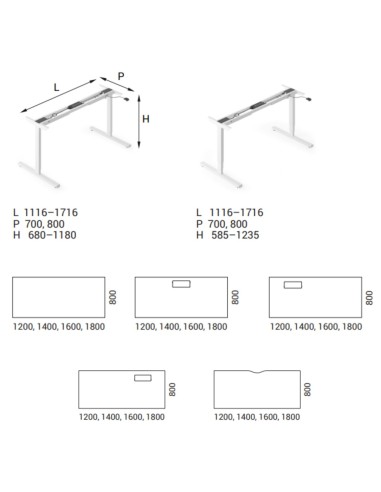 L
P
H

L 1116–1716
P 700, 800
H 680–1180

L 1116–1716
P 700, 800
H 585–1235

800
1200, 1400, 1600, 1800

800
1200, 1400, 1600, 1800

800
1200, 1400, 1600, 1800

800
1200, 1400, 1600, 1800

800
1200, 1400, 1600, 1800