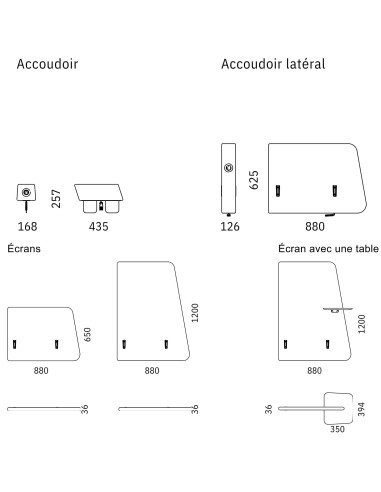 Accoudoir

Accoudoir latéral

257

168

435

625

126

880

Écrans

Écran avec une table

650

880

1200

880

1200

880

36

36

36

394

350