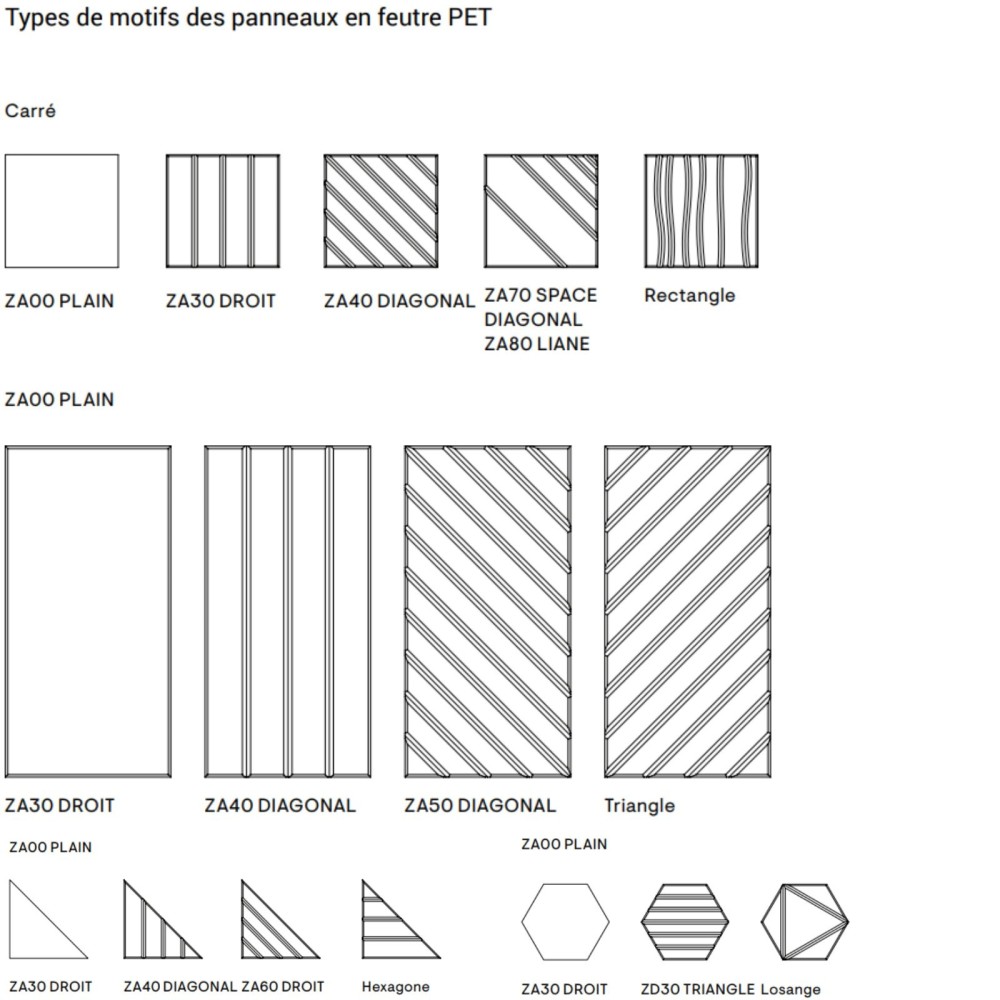 Types de motifs des panneaux en feutre PET

Carré

ZA00 PLAIN

ZA30 DROIT

ZA40 DIAGONAL

ZA70 SPACE DIAGONAL

ZA80 LIANE

Rectangle

ZA00 PLAIN

ZA30 DROIT

ZA40 DIAGONAL

ZA50 DIAGONAL

Triangle

ZA00 PLAIN

ZA30 DROIT

ZA40 DIAGONAL

ZA60 DROIT

Hexagone

ZA00 PLAIN

ZA30 DROIT

ZD30 TRIANGLE

Losange