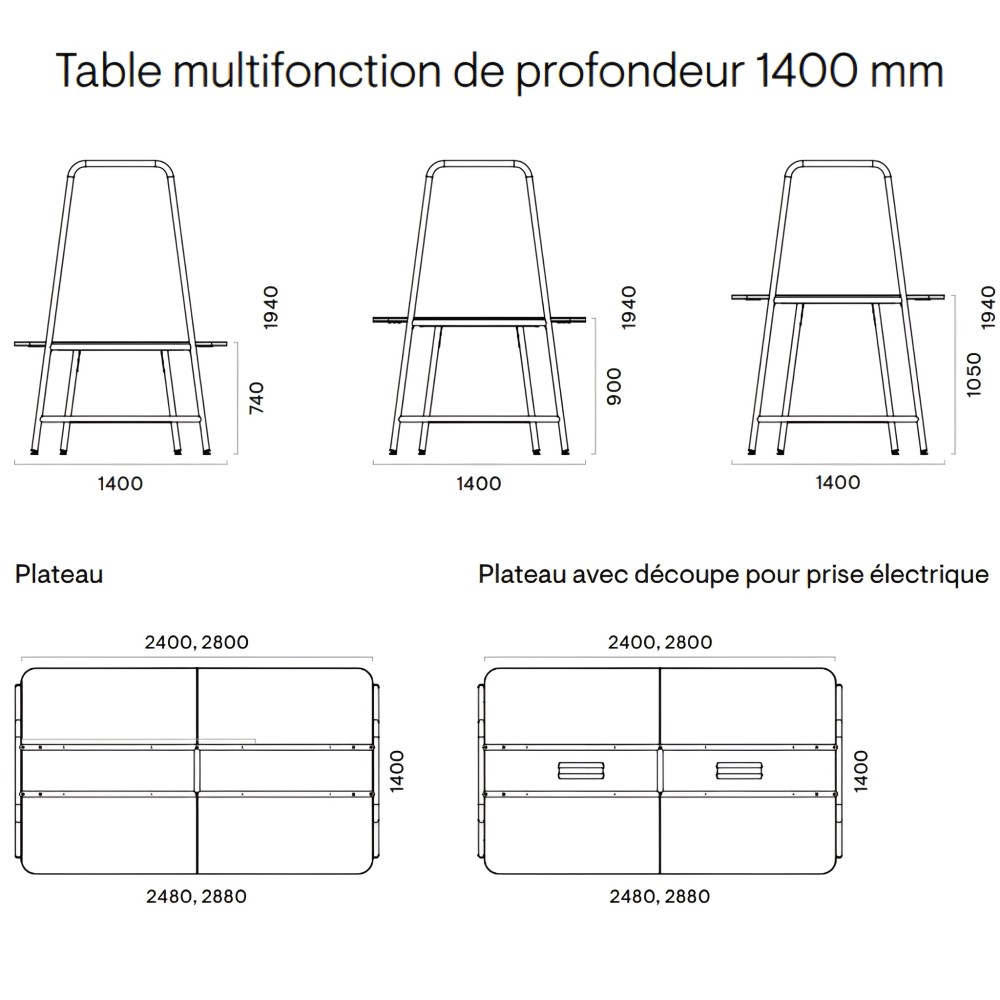 Table multifonction de profondeur 1400 mm

1940
740
1400

1940
900
1400

1940
1050
1400

Plateau

2400, 2800
1400
2480, 2880

Plateau avec découpe pour prise électrique

2400, 2800
1400
2480, 2880