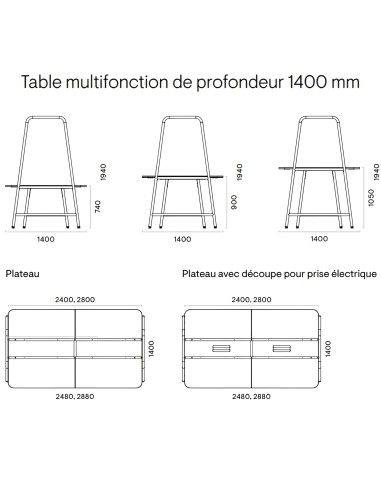 Table multifonction de profondeur 1400 mm

1940
740
1400

1940
900
1400

1940
1050
1400

Plateau

2400, 2800
1400
2480, 2880

Plateau avec découpe pour prise électrique

2400, 2800
1400
2480, 2880